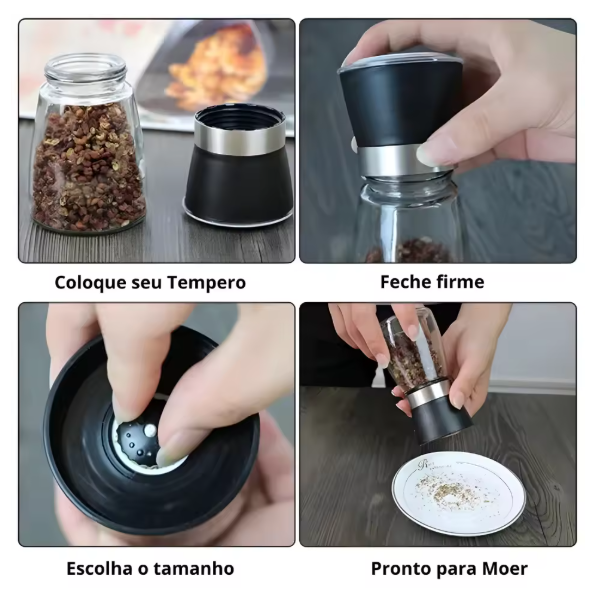 Coloque seu Tempero

Feche firme

Escolha o tamanho

Pronto para Moer